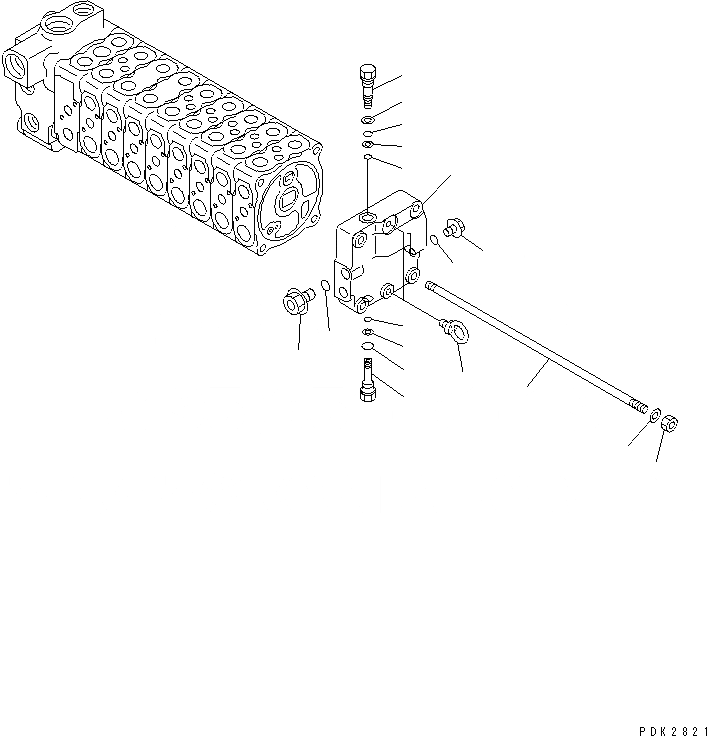 PDK2821