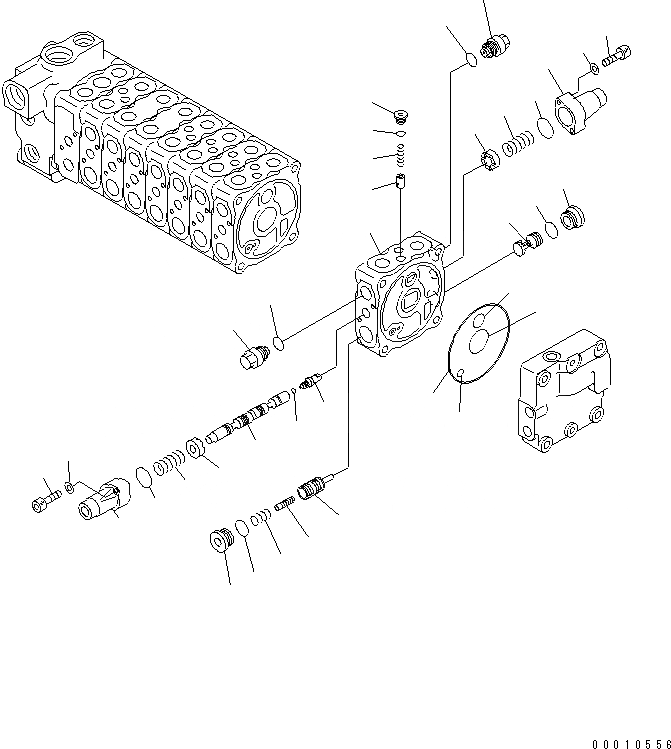 00010556