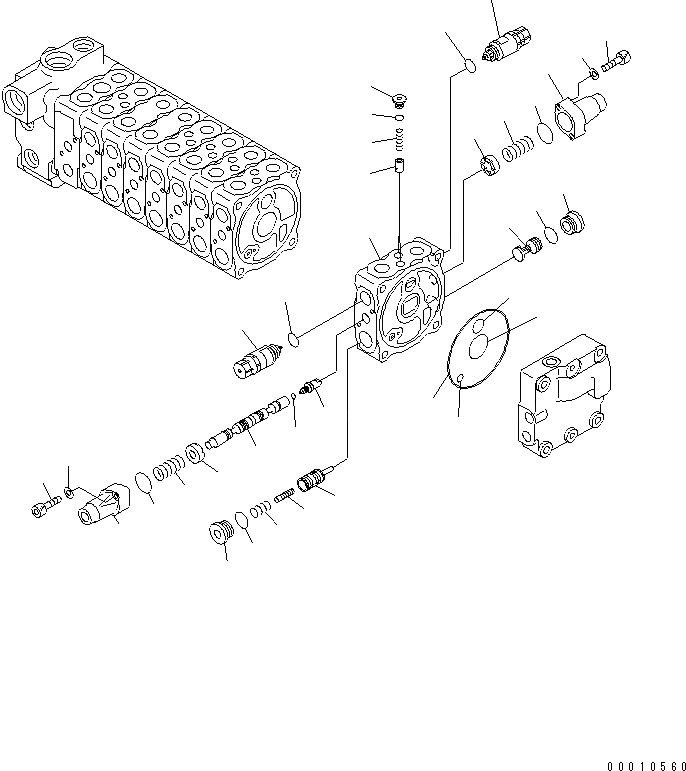 00010560