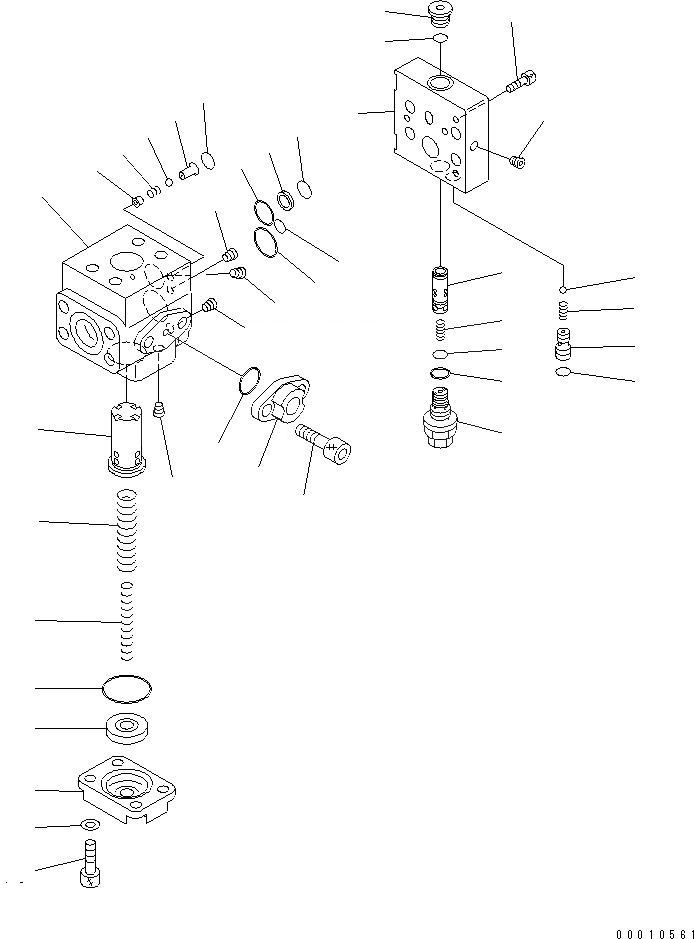 00010561