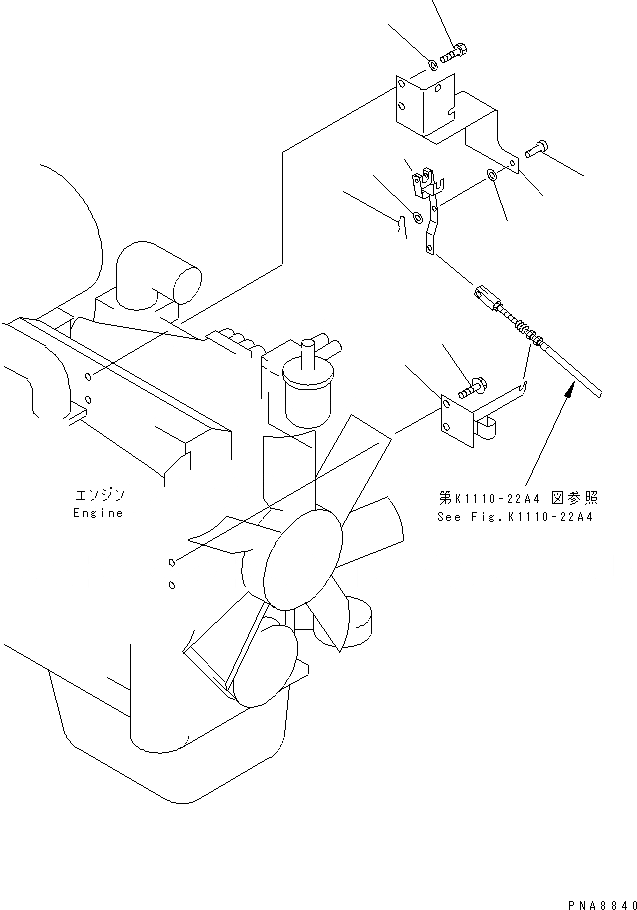 エンジン
Engine

第K1110-22A4 図参照
See Fig.K1110-22A4

PNA8840