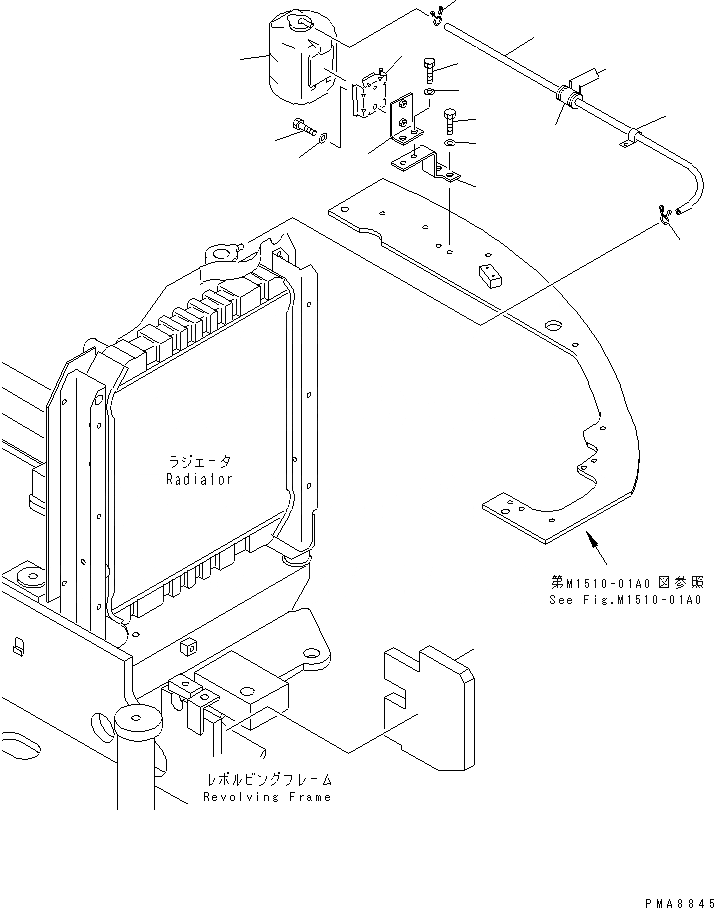 ラジエータ
Radiator

第M1510-01A0 図参照
See Fig.M1510-01A0

レボルビングフレーム
Revolving Frame

PMA8845