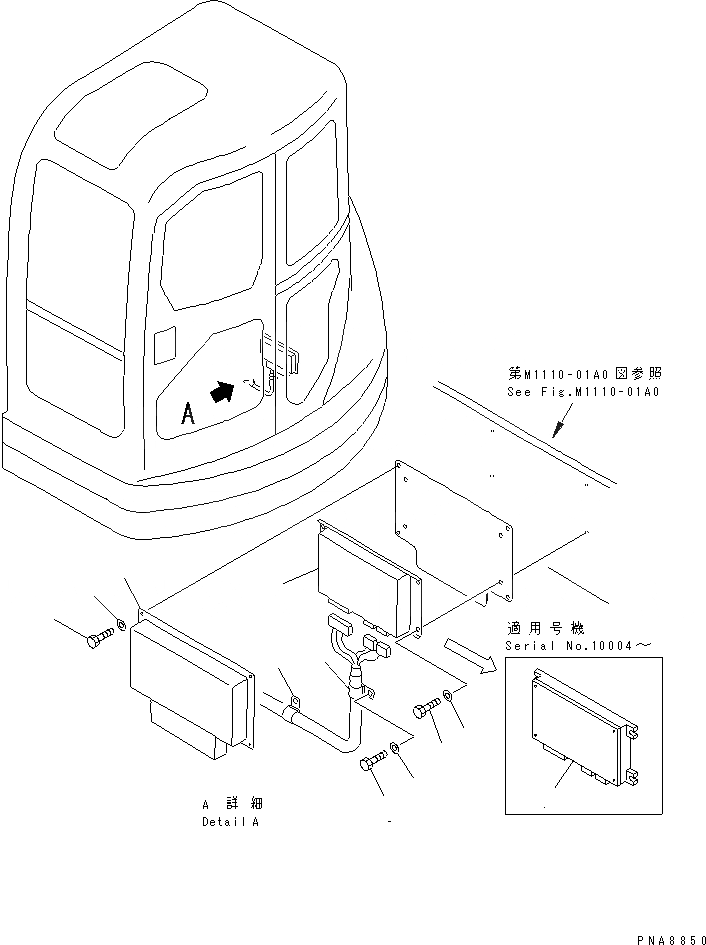 A

第M1110-01A0図参照
See Fig.M1110-01A0

適用号機
Serial No.10004～

A 詳細
Detail A

PNA8850