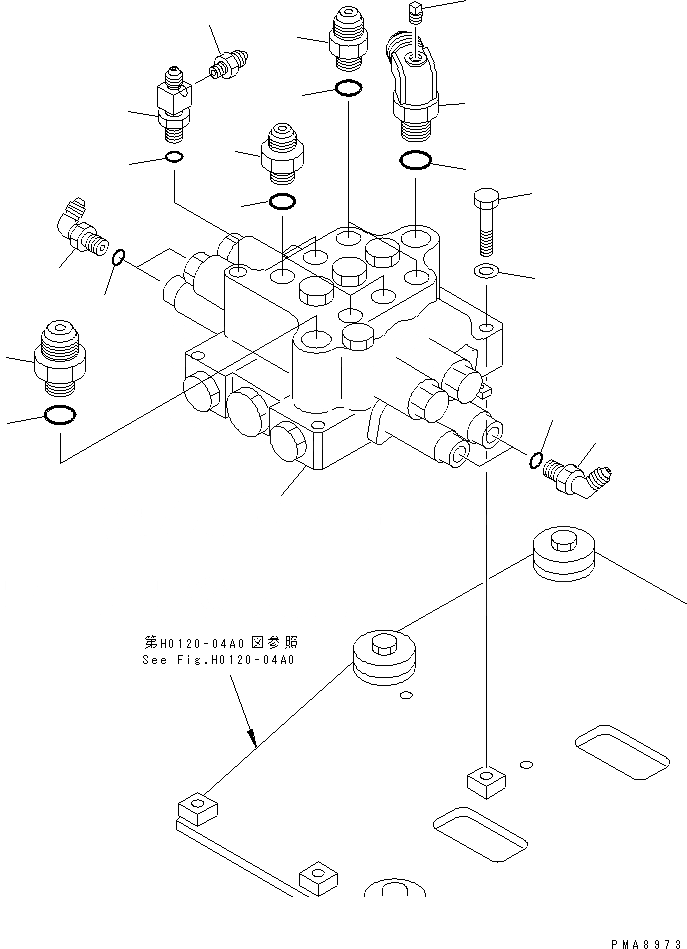 第H0120-04A0図参照
See Fig.H0120-04A0

PMA8973