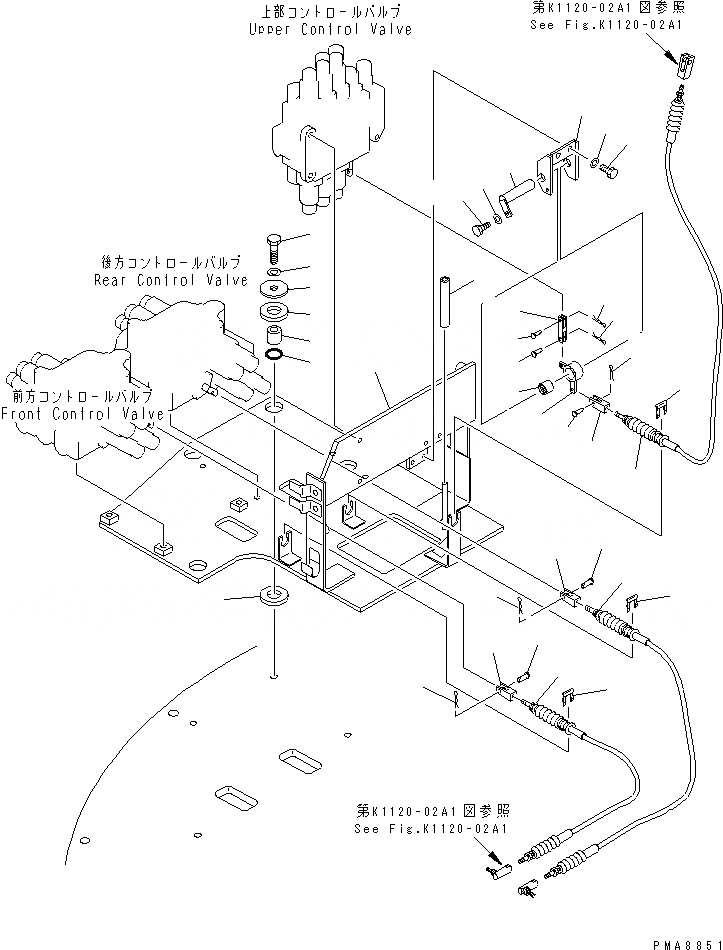 上部コントロールバルブ
Upper Control Valve

第K1120-02A1図参照
See Fig.K1120-02A1

後方コントロールバルブ
Rear Control Valve

前方コントロールバルブ
Front Control Valve

第K1120-02A1図参照
See Fig.K1120-02A1

PMA8851