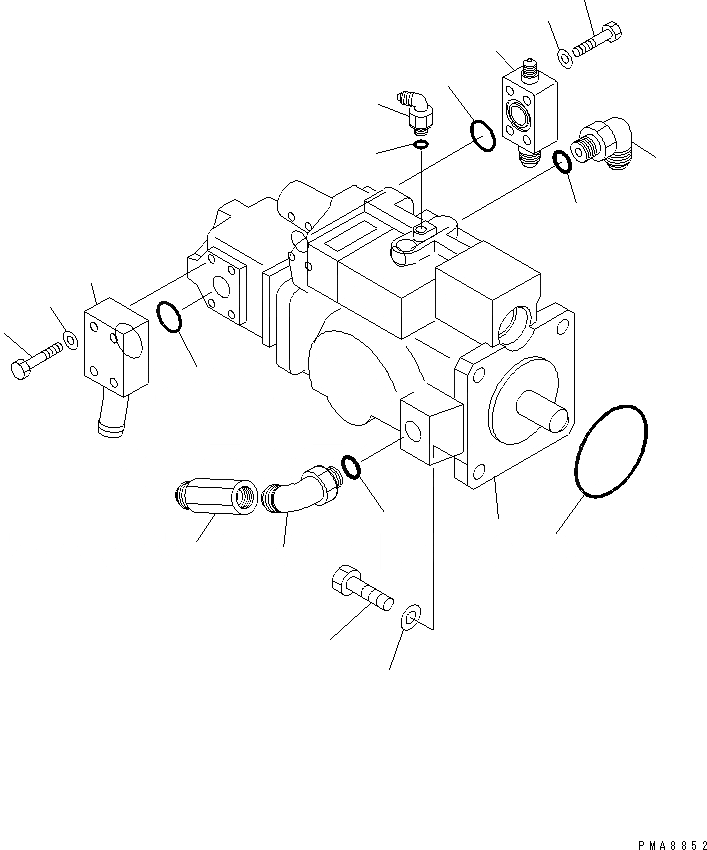 PMA8852