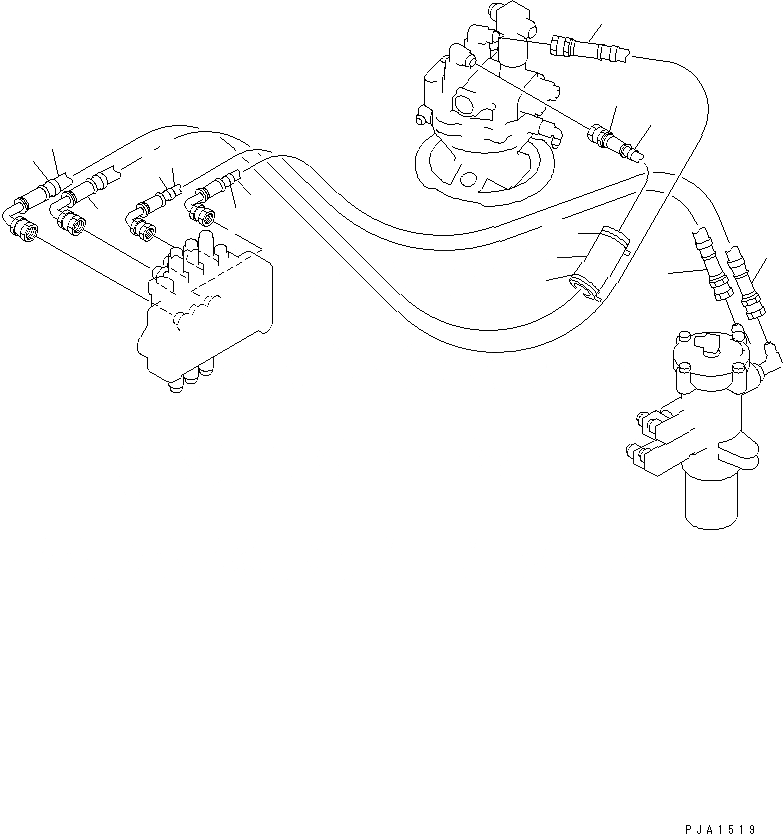 PJA1519