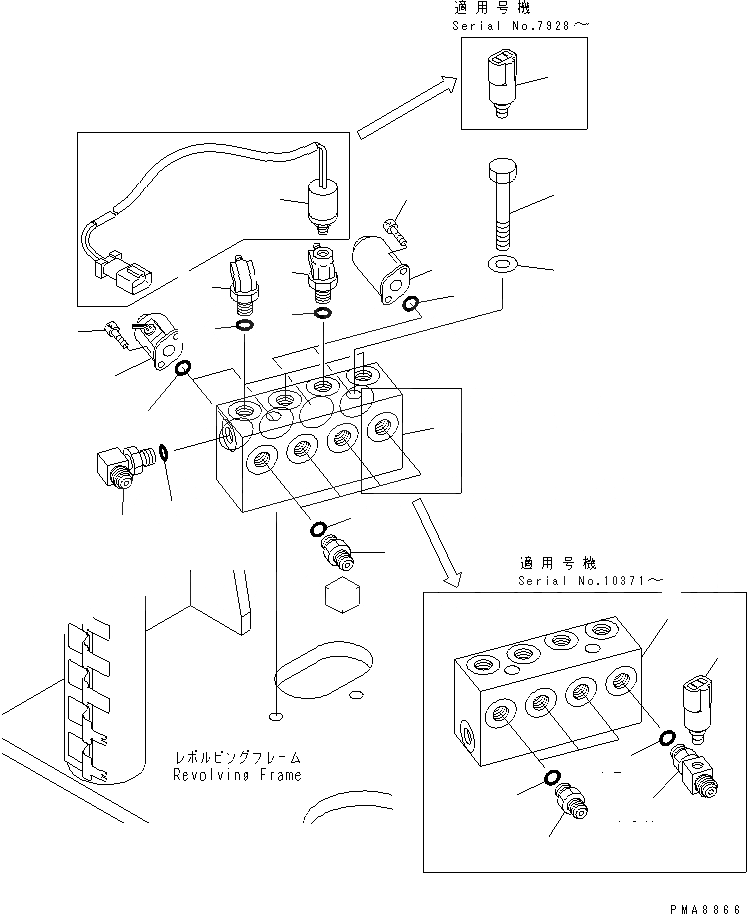 適用号機
Serial No.7928～

適用号機
Serial No.10371～

レボルビングフレーム
Revolving Frame

PMA8866