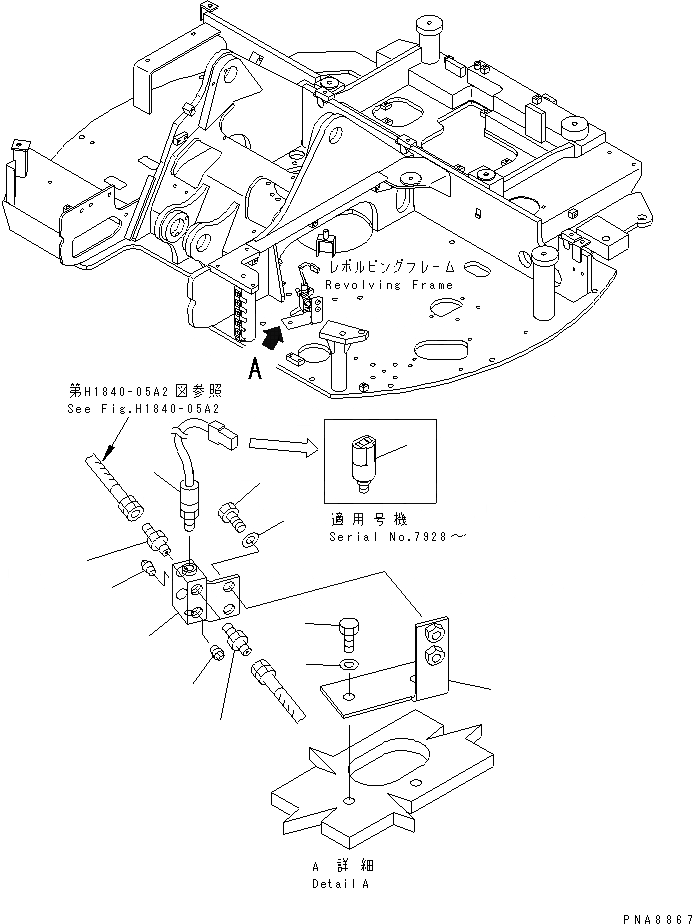 レボルビングフレーム
Revolving Frame

A

第H1840-05A2図参照
See Fig.H1840-05A2

適用号機
Serial No.7928～

A 詳細
Detail A

PNA8867