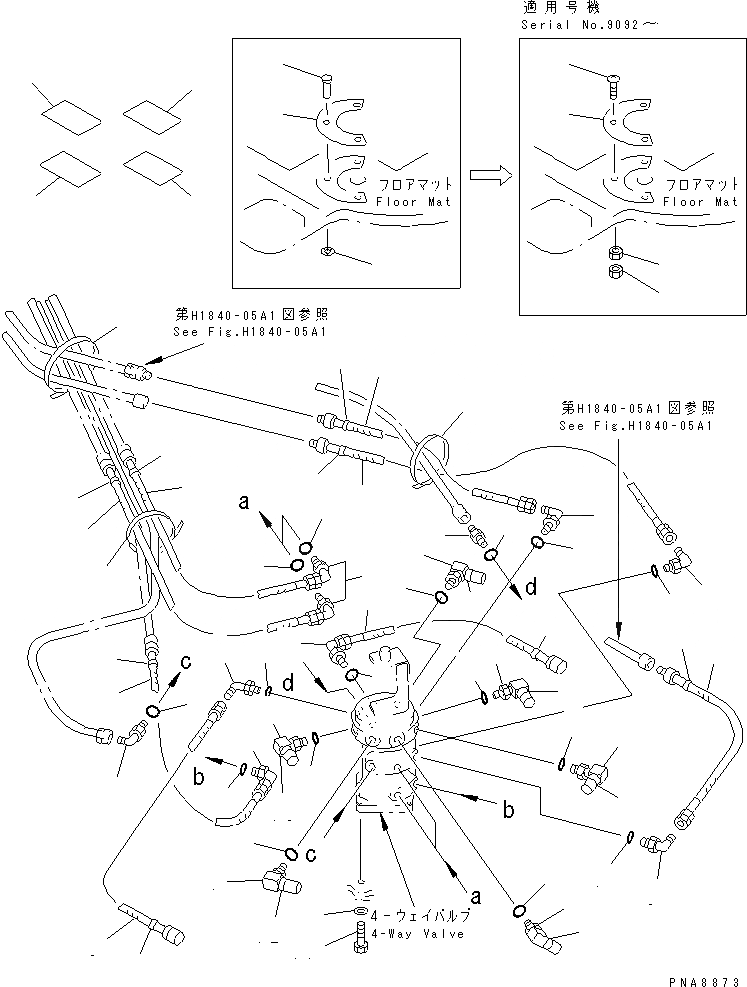 適用号機
Serial No.9092～

フロアマット
Floor Mat

フロアマット
Floor Mat

第H1840-05A1図参照
See Fig.H1840-05A1

第H1840-05A1図参照
See Fig.H1840-05A1

a
d
c
d
b
b
c
a

4-ウェイバルブ
4-Way Valve

PNA8873