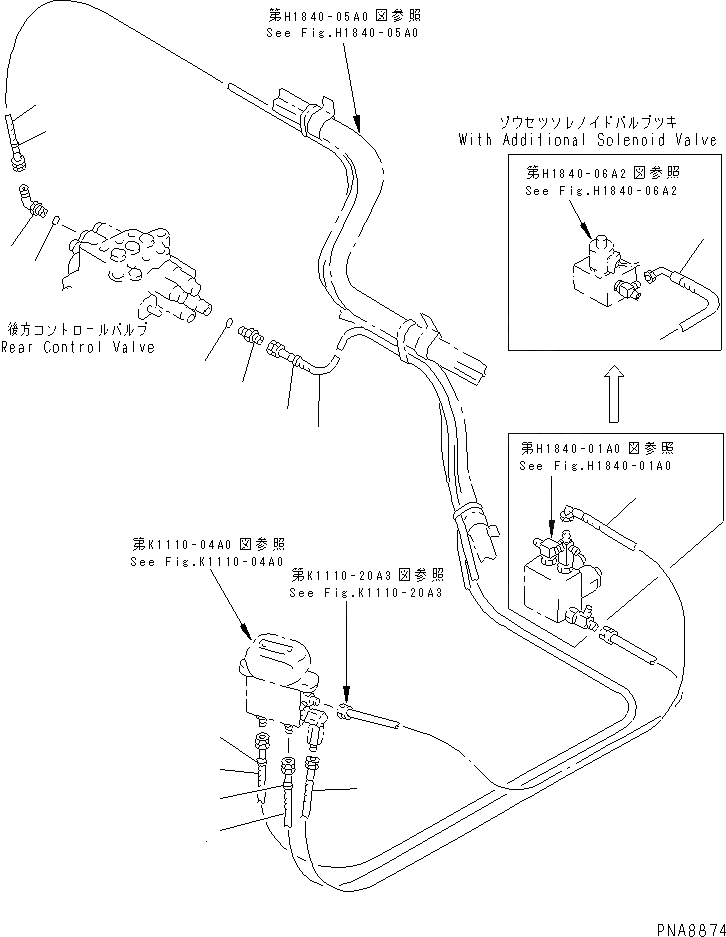 第H1840-05A0 図参照
See Fig.H1840-05A0

ゾウセツソレノイドバルブツキ
With Additional Solenoid Valve

第H1840-06A2 図参照
See Fig.H1840-06A2

後方コントロールバルブ
Rear Control Valve

第H1840-01A0 図参照
See Fig.H1840-01A0

第K1110-04A0 図参照
See Fig.K1110-04A0

第K1110-20A3 図参照
See Fig.K1110-20A3

PNA8874