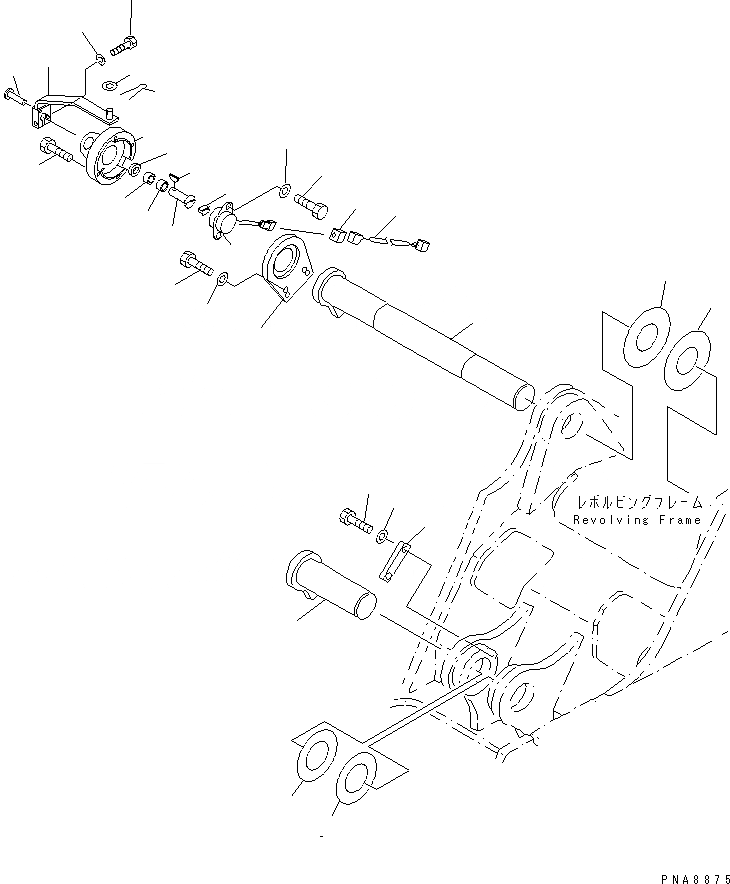 レボルビングフレーム
Revolving Frame

PNA8875