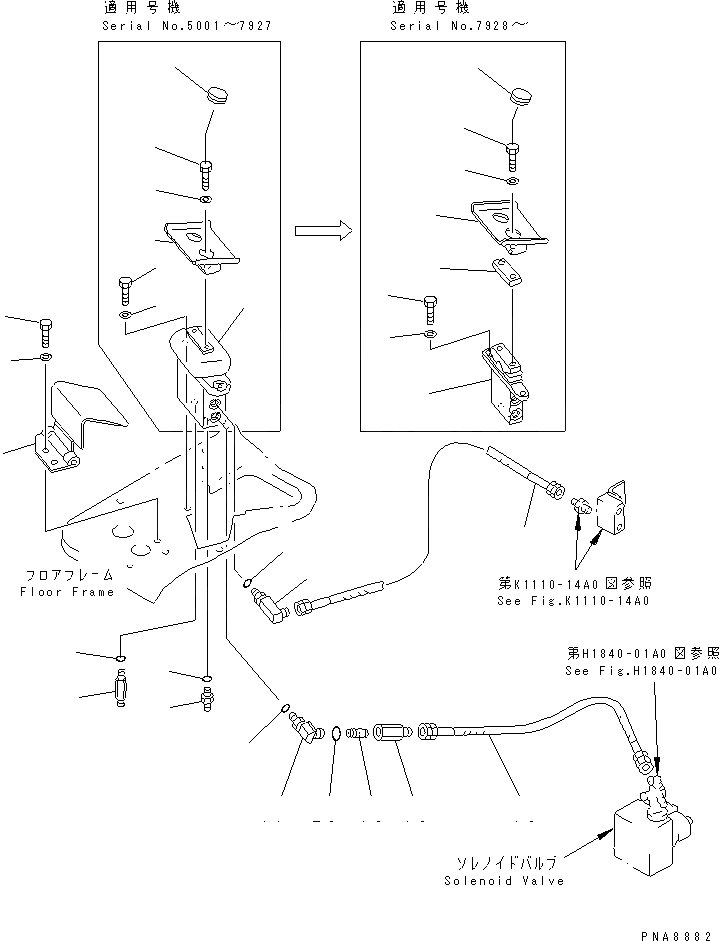 適用号機
Serial No.5001～7927

適用号機
Serial No.7928～

フロアフレーム
Floor Frame

第K1110-14A0図参照
See Fig.K1110-14A0

第H1840-01A0図参照
See Fig.H1840-01A0

ソレノイドバルブ
Solenoid Valve

PNA8882