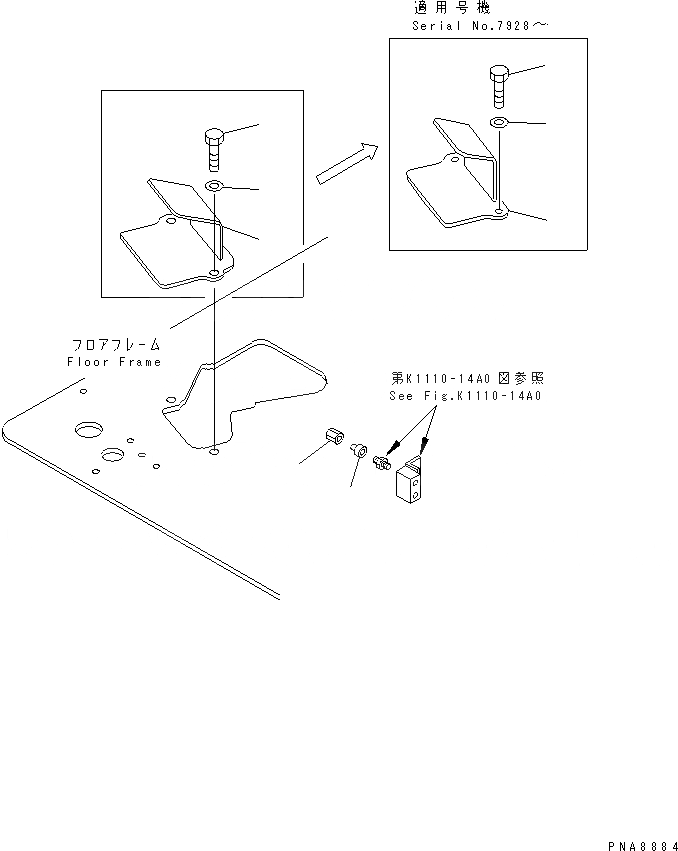 適用号機
Serial No.7928～

フロアフレーム
Floor Frame

第K1110-14A0図参照
See Fig.K1110-14A0

PNA8884