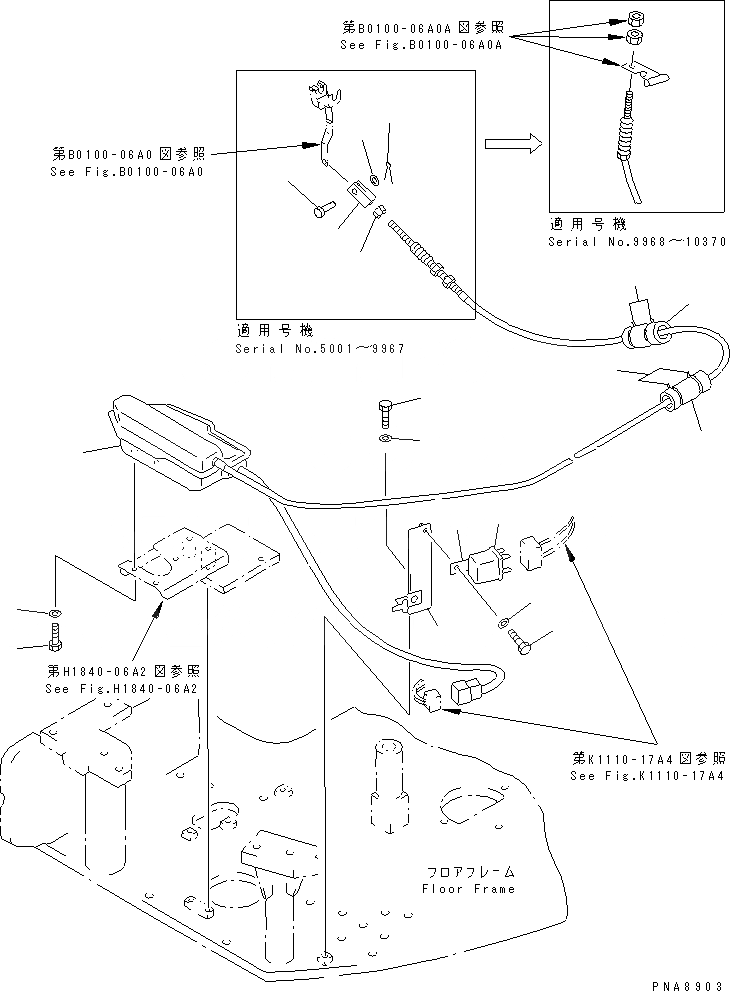 第B0100-06A0A図参照
See Fig.B0100-06A0A

第B0100-06A0図参照
See Fig.B0100-06A0

適用号機
Serial No.9968～10370

適用号機
Serial No.5001～9967

第H1840-06A2図参照
See Fig.H1840-06A2

第K1110-17A4図参照
See Fig.K1110-17A4

フロアフレーム
Floor Frame

PNA8903