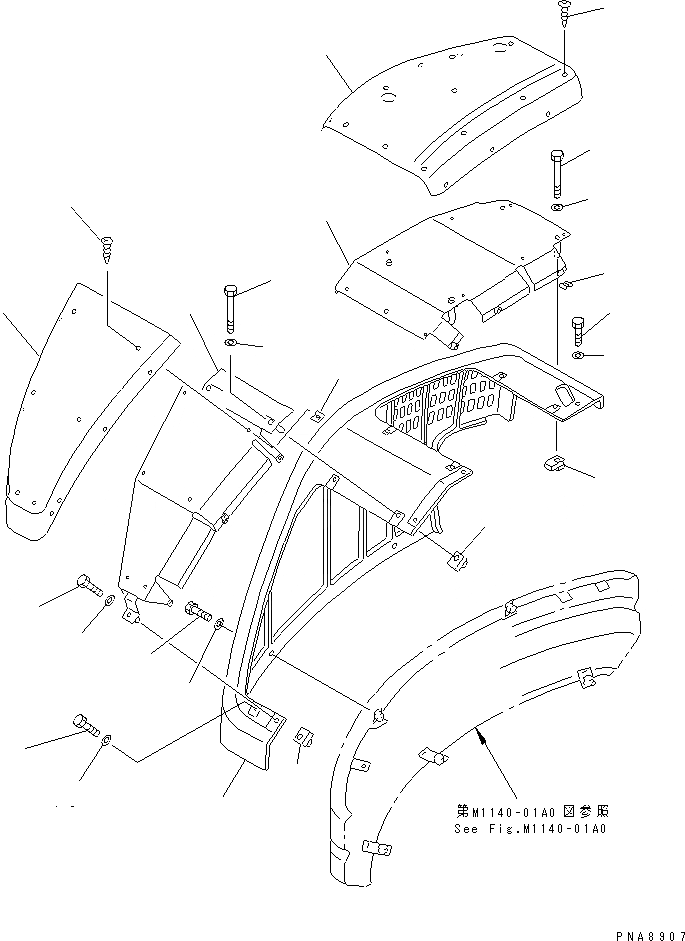 第M1140-01A0図参照
See Fig.M1140-01A0

PNA8907