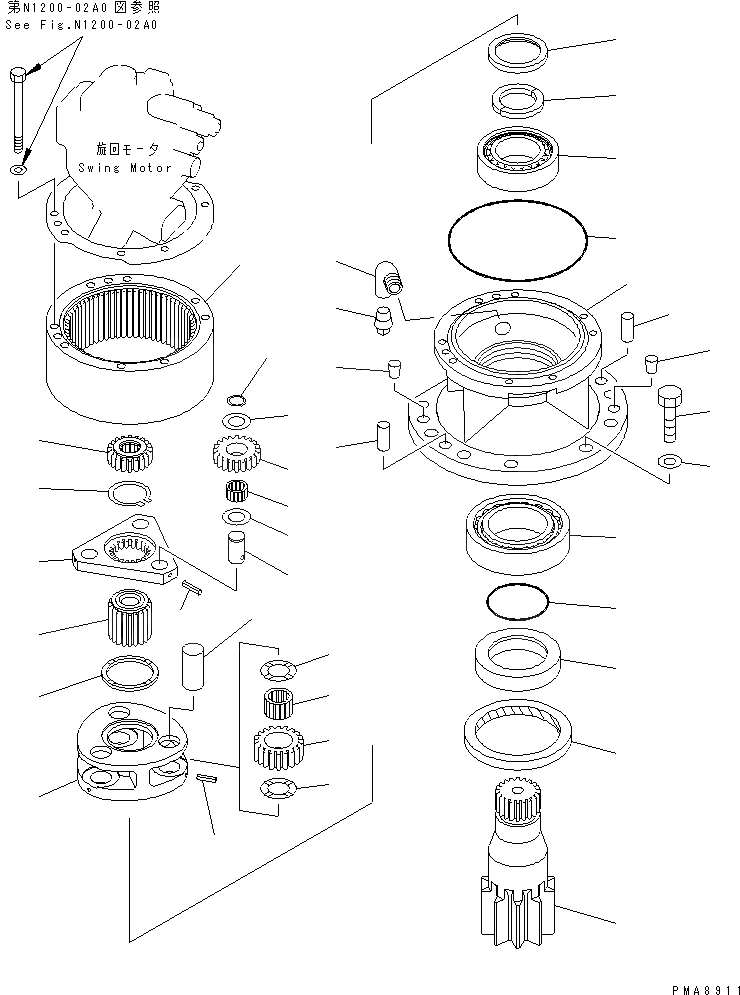 第N1200-02A0 図参照
See Fig.N1200-02A0

旋回モータ
Swing Motor

PMA8911