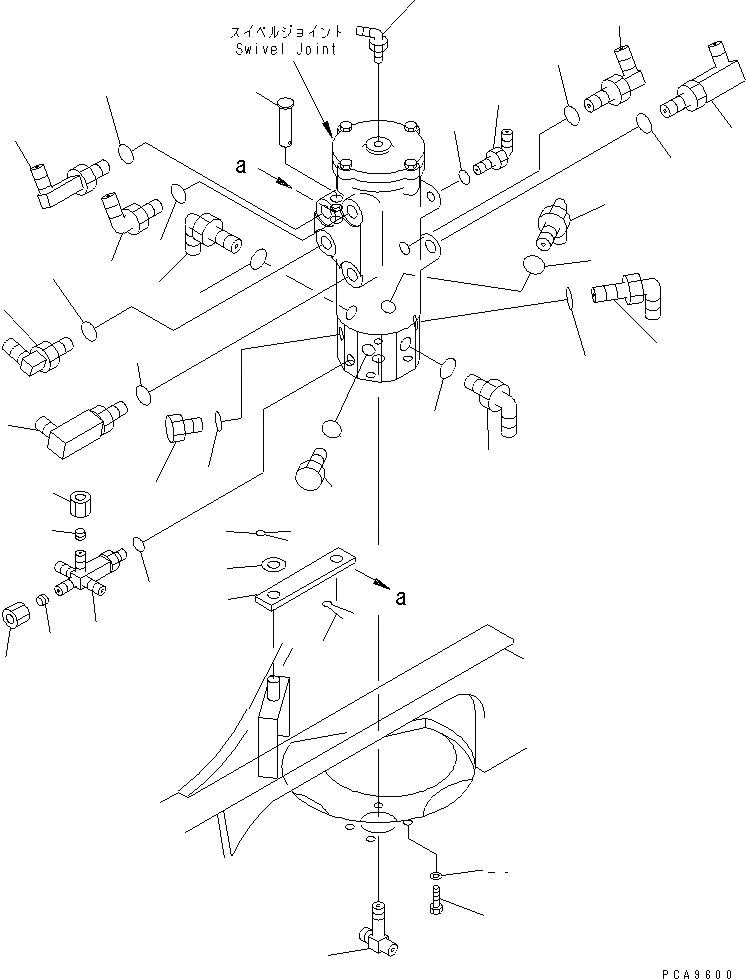 スイベルジョイント
Swivel Joint

a

a

PCA9600