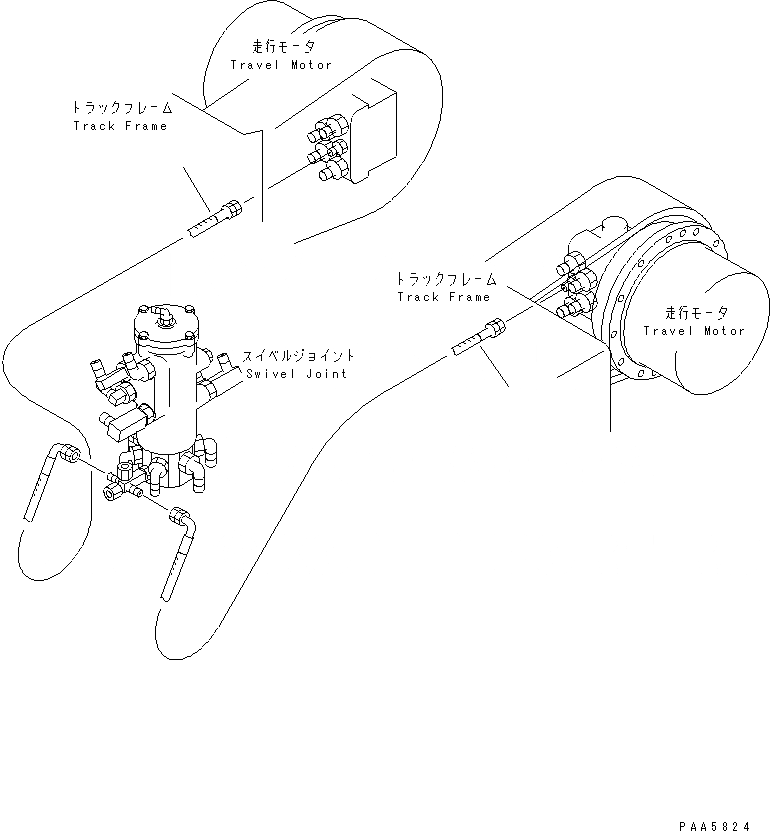 走行モータ
Travel Motor

トラックフレーム
Track Frame

トラックフレーム
Track Frame

走行モータ
Travel Motor

スイベルジョイント
Swivel Joint

PAA5824