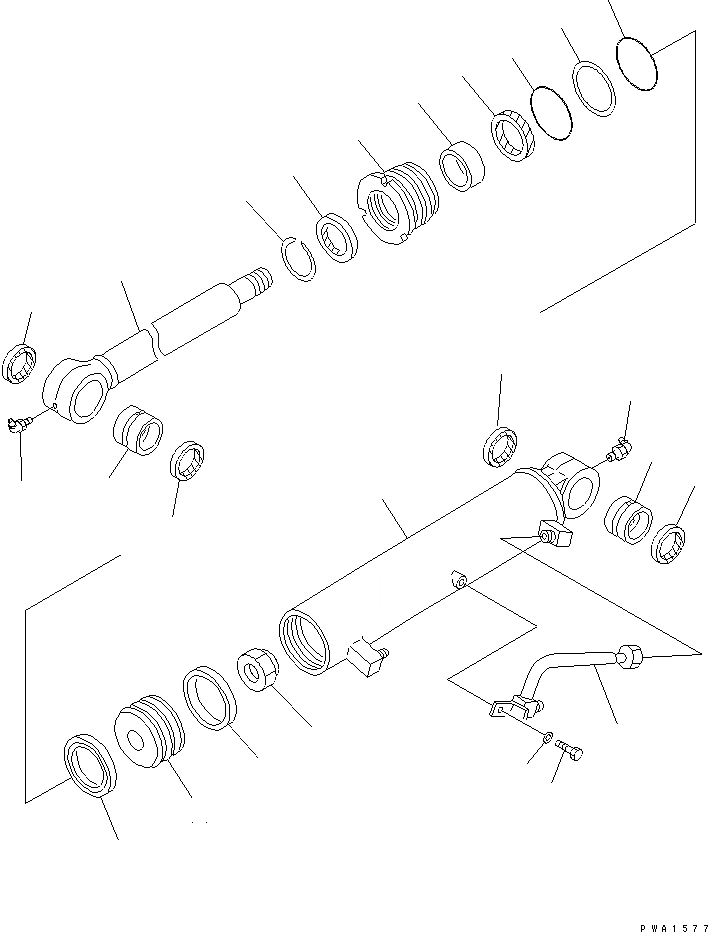 PWA1577