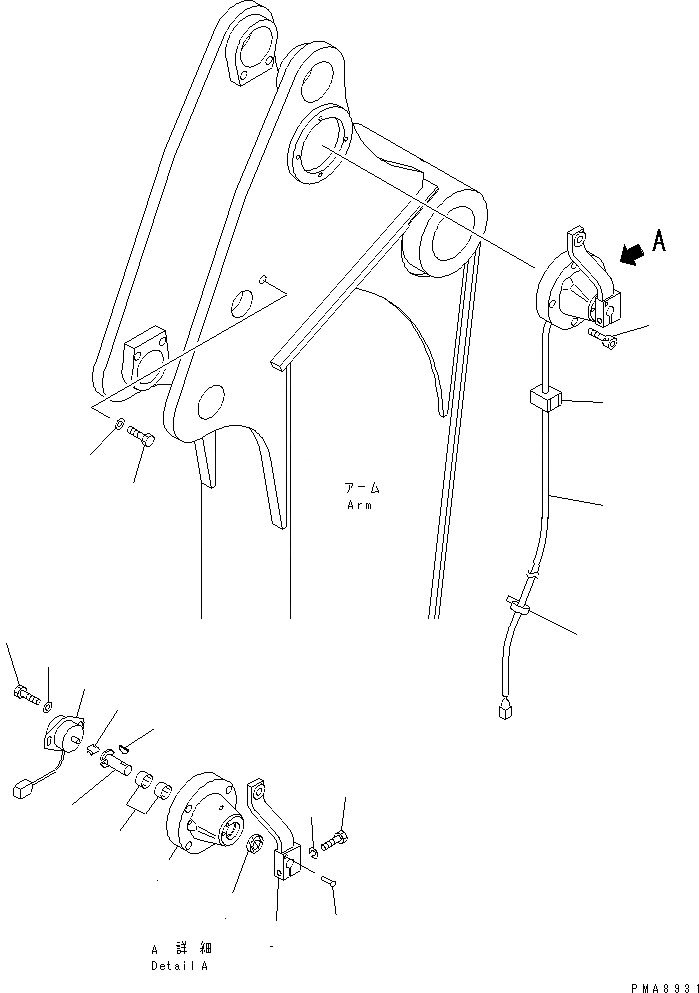 A

アーム
Arm

A 詳細
Detail A

PMA8931