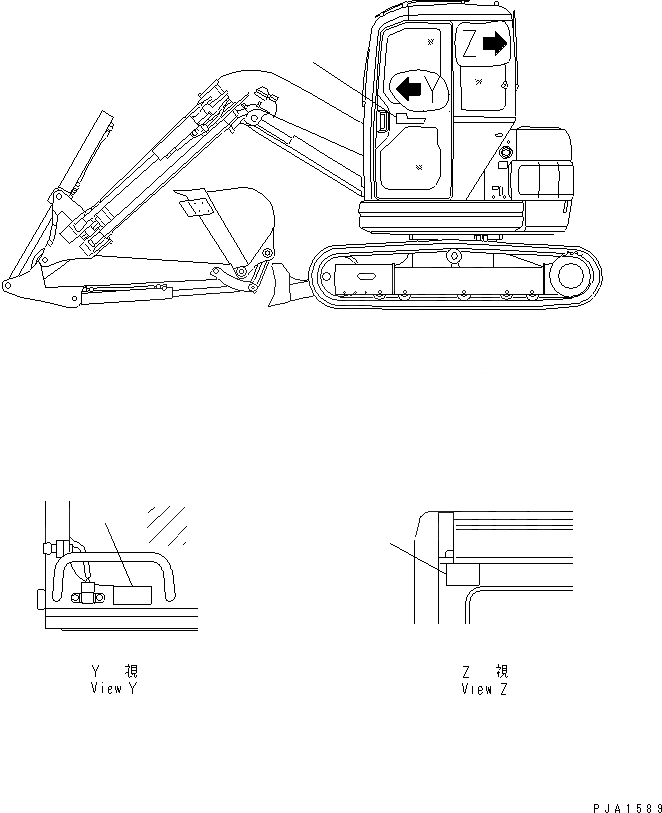 Z
Y

Y 視
View Y

Z 視
View Z

PJA1589