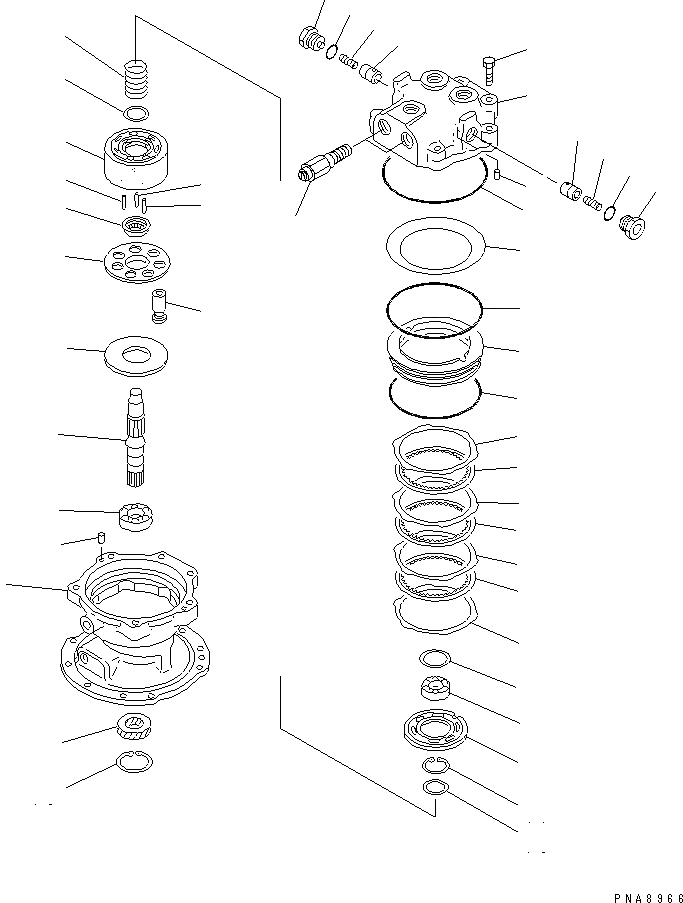 PNA8966