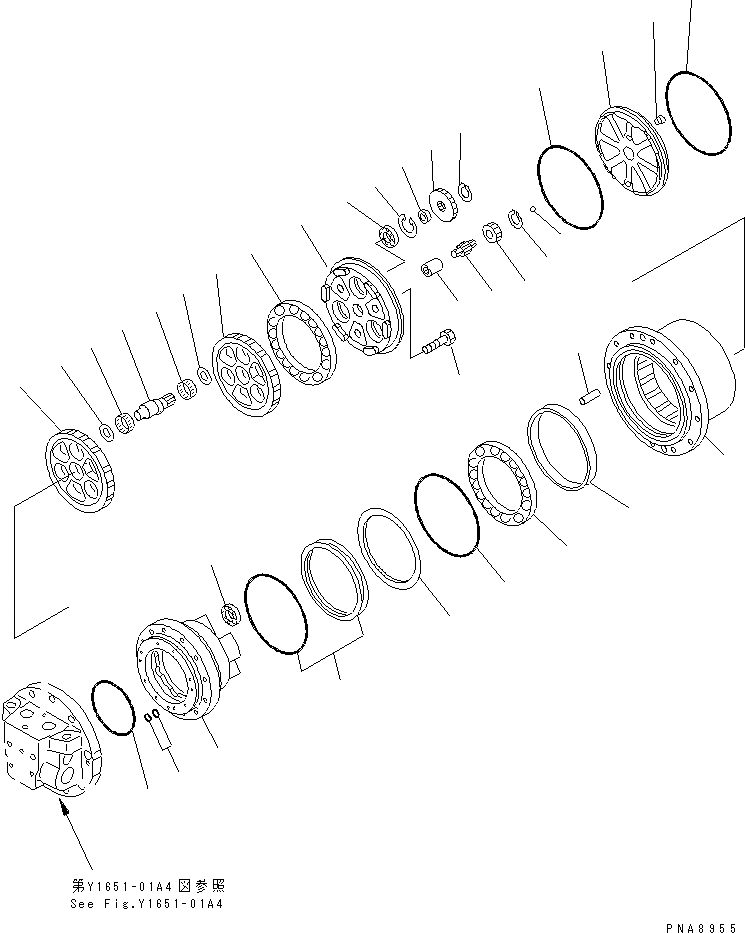 第Y1651-01A4図参照
See Fig.Y1651-01A4

PNA8955