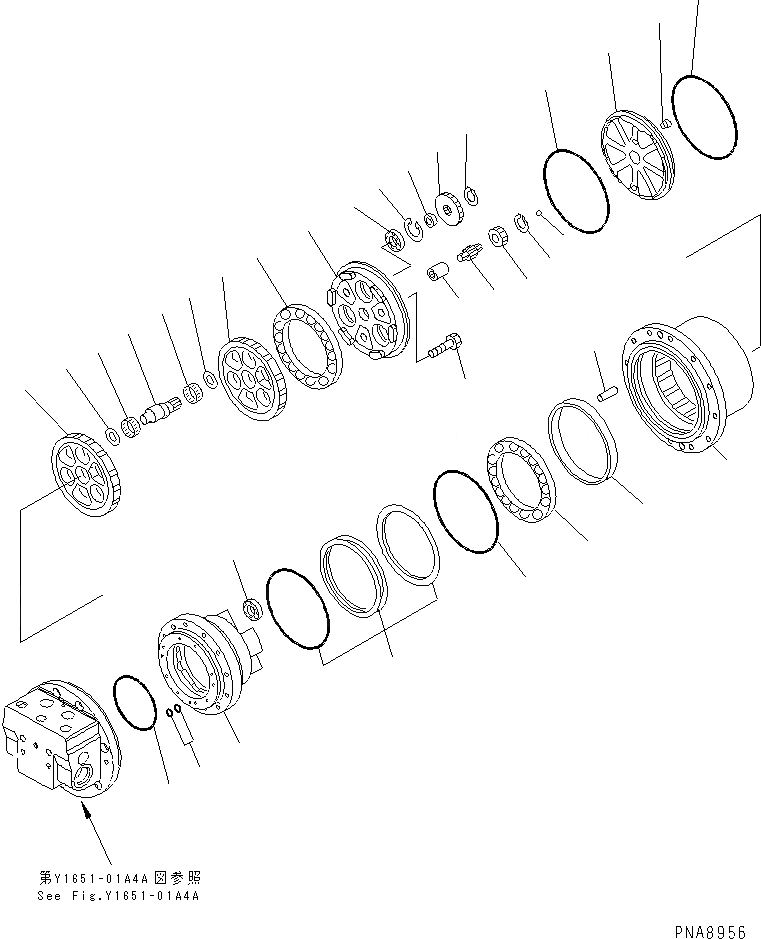 第Y1651-01A4A図参照
See Fig.Y1651-01A4A

PNA8956