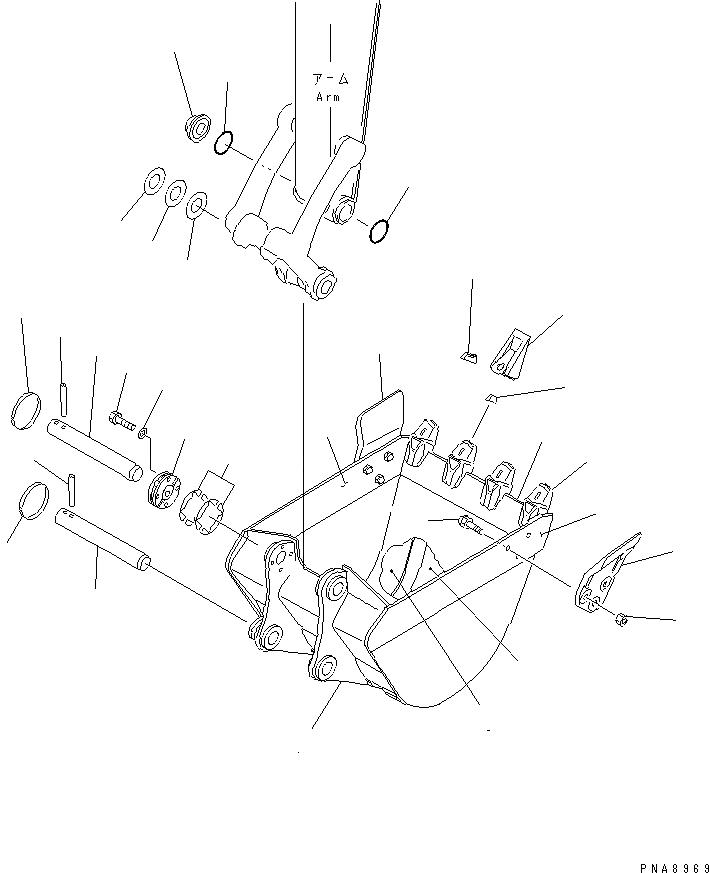 アーム
Arm

PNA8969