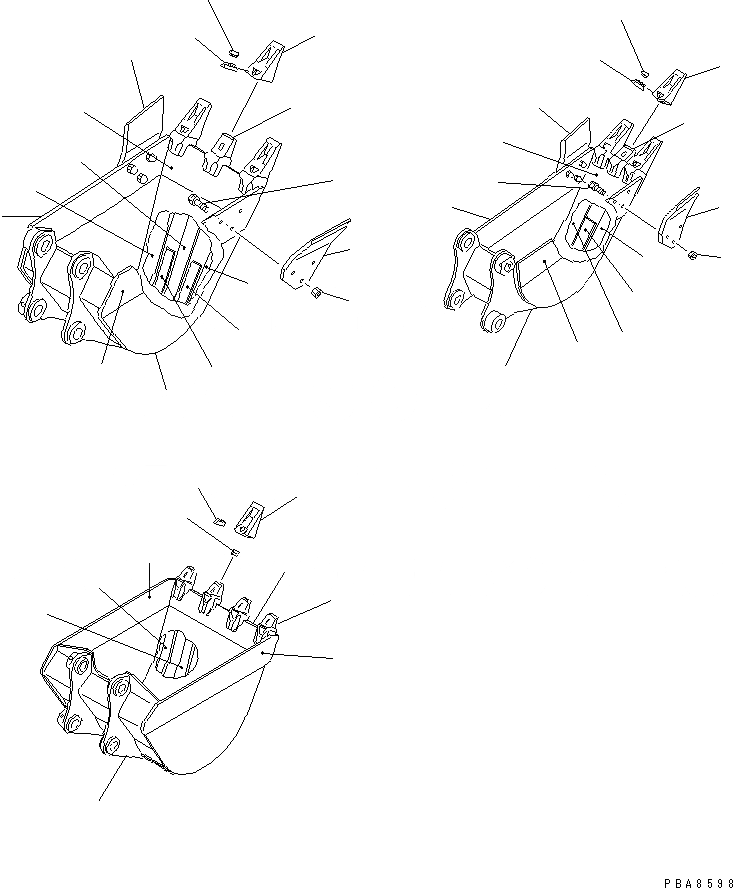 PBA8598