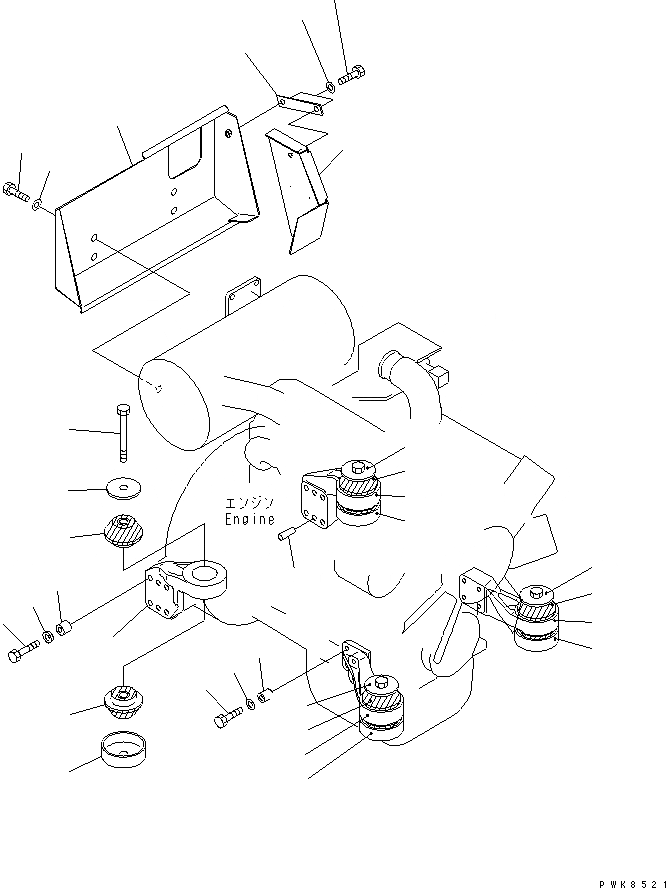 エンジン
Engine

PWK8521