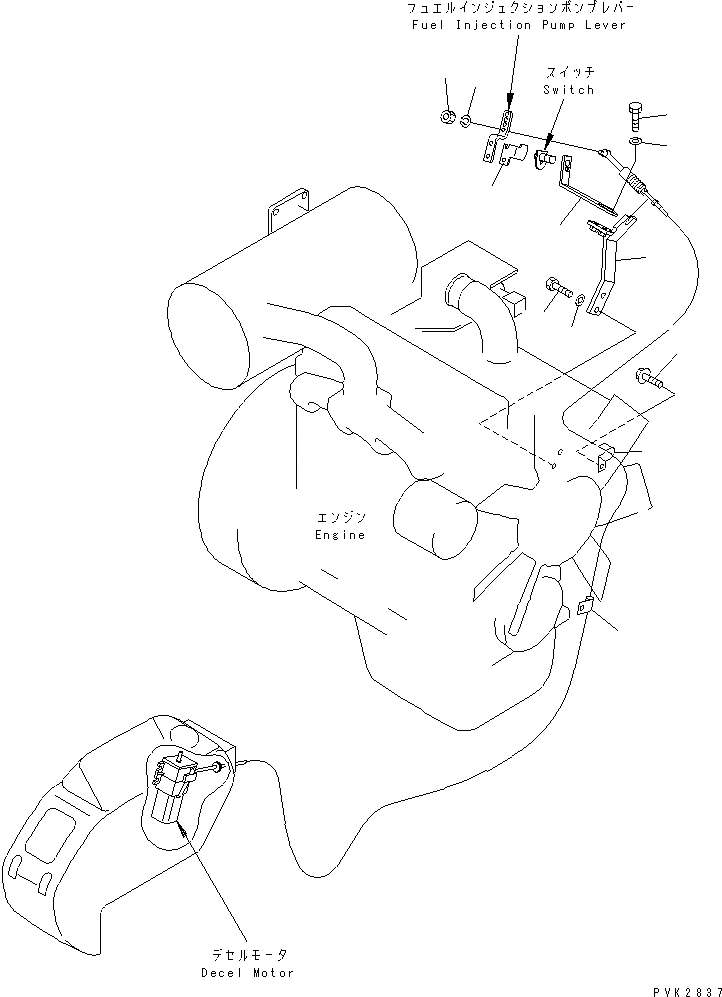 フュエルインジェクションポンプレバー
Fuel Injection Pump Lever

スイッチ
Switch

エンジン
Engine

デセルモータ
Decel Motor

PVK2837