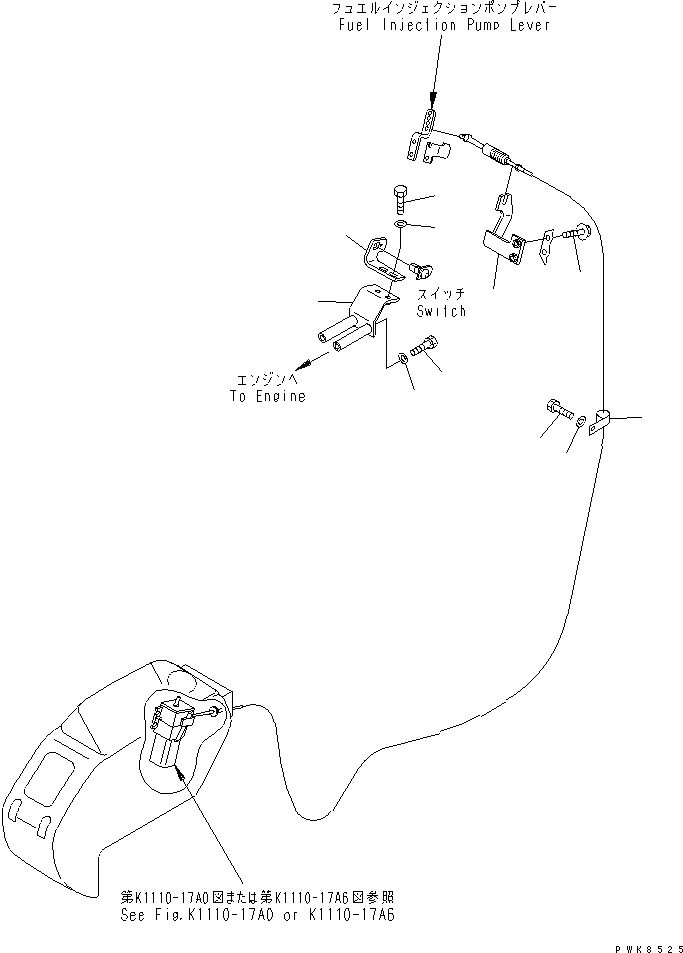 フュエルインジェクションポンプレバー
Fuel Injection Pump Lever

スイッチ
Switch

エンジンへ
To Engine

第K1110-17A0図または第K1110-17A6図参照
See Fig.K1110-17A0 or K1110-17A6

PWK8525