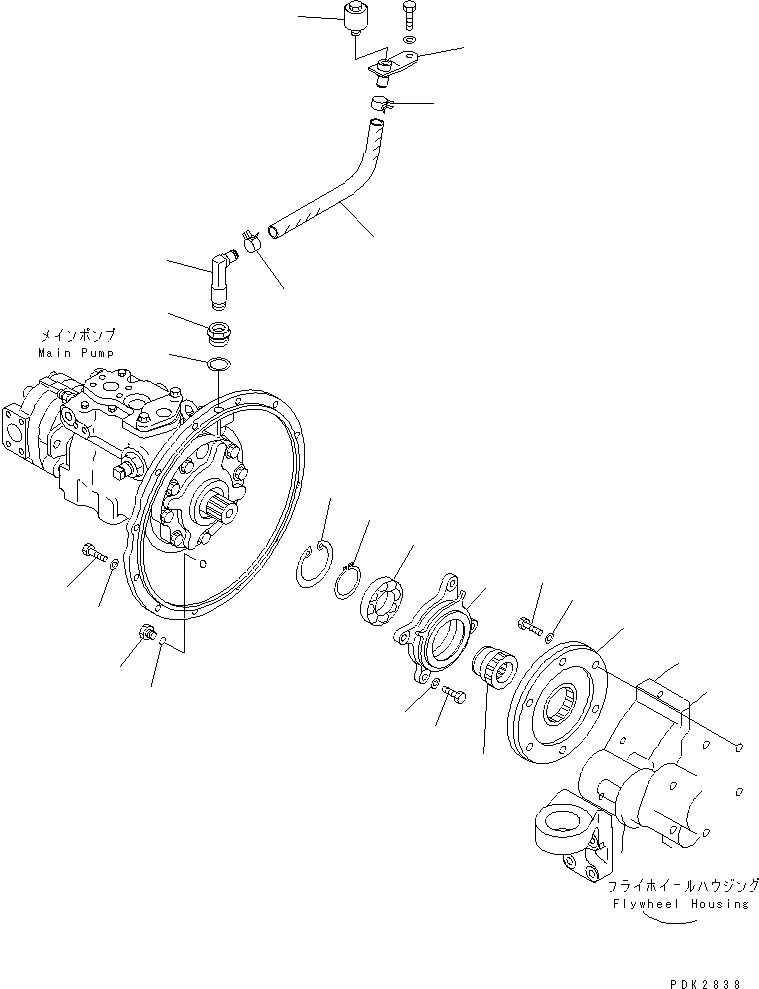 メインポンプ
Main Pump

C

フライホイールハウジング
Flywheel Housing

PDK2838