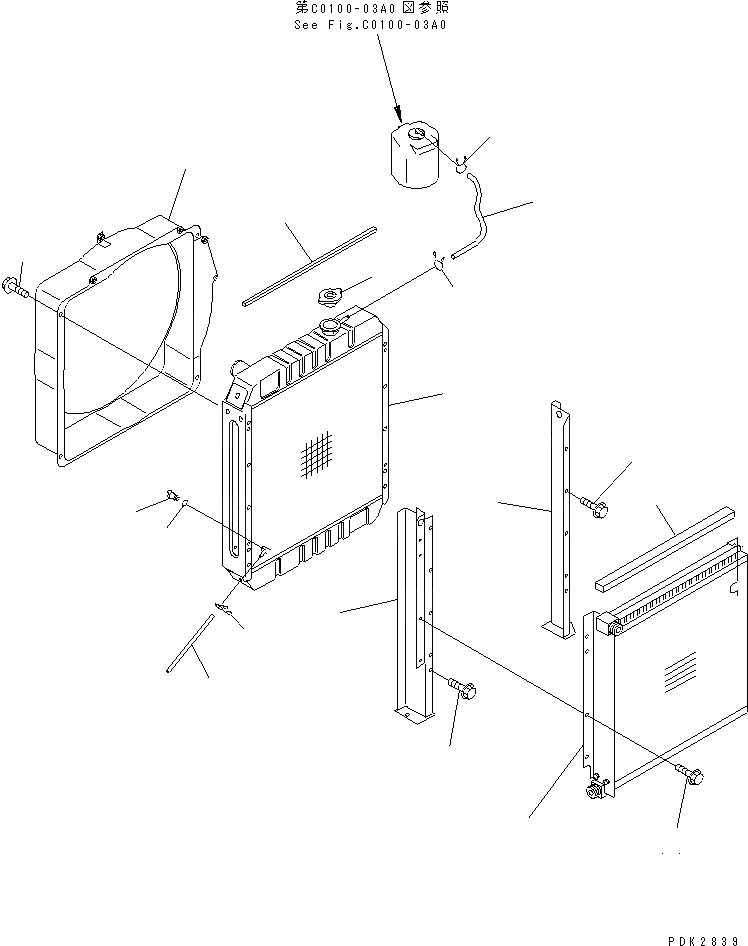 第C0100-03A0図参照
See Fig.C0100-03A0

PDK2839