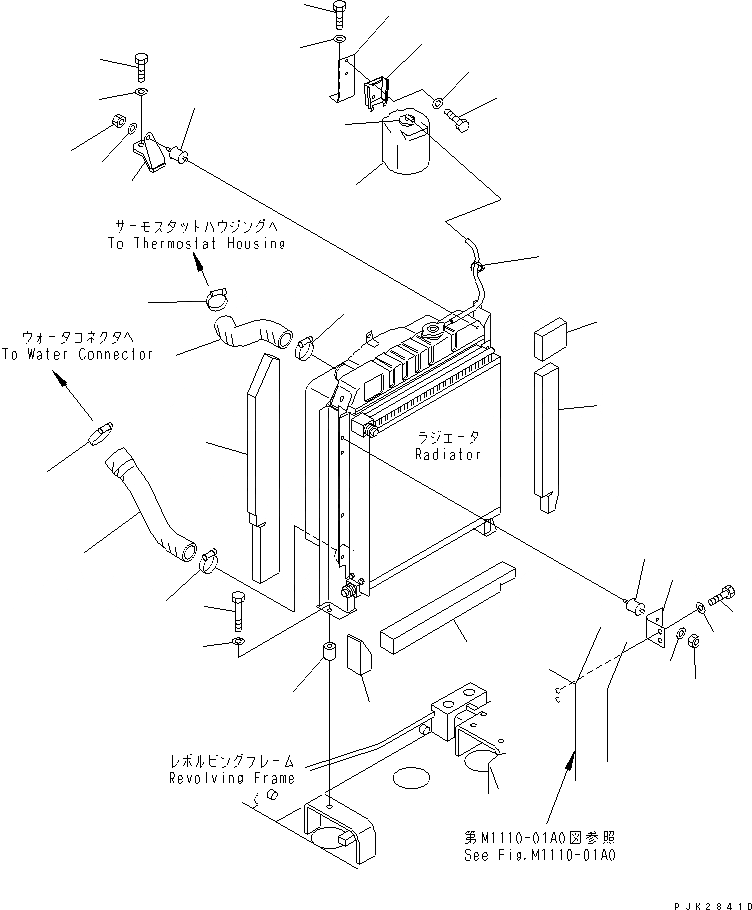 サーモスタットハウジングへ
To Thermostat Housing

ウォータコネクタへ
To Water Connector

ラジエータ
Radiator

レボルビングフレーム
Revolving Frame

第M1110-01A0図参照
See Fig.M1110-01A0

PJK28410