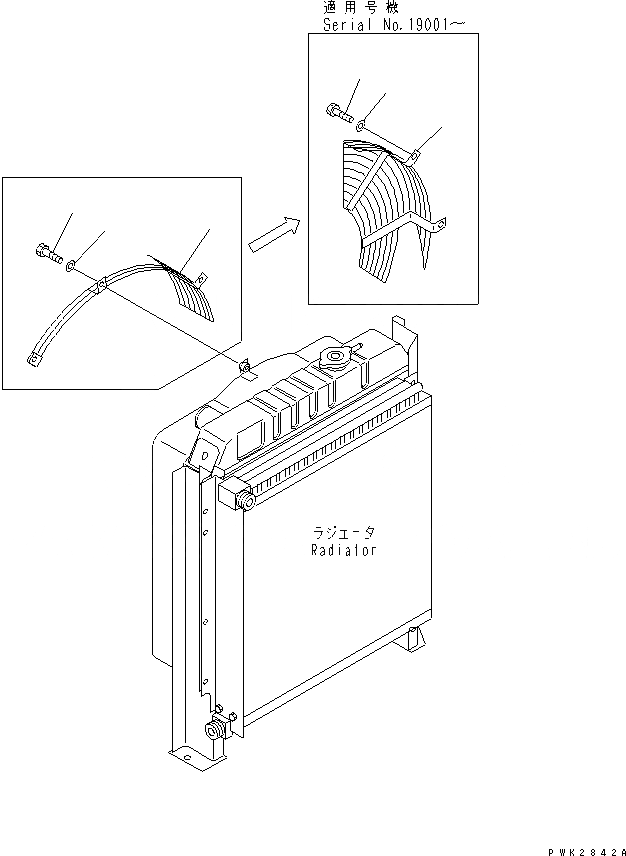 適用号機
Serial No.19001～

ラジエータ
Radiator

PWK2842A