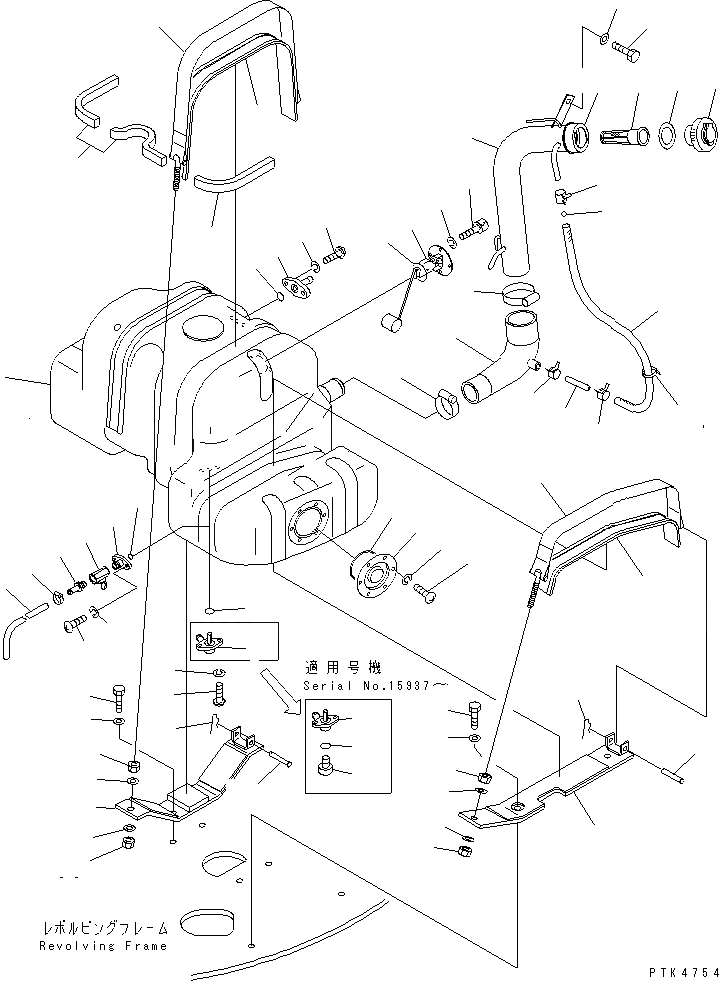 適用号機
Serial No.15937～

レボルビングフレーム
Revolving Frame

PTK4754