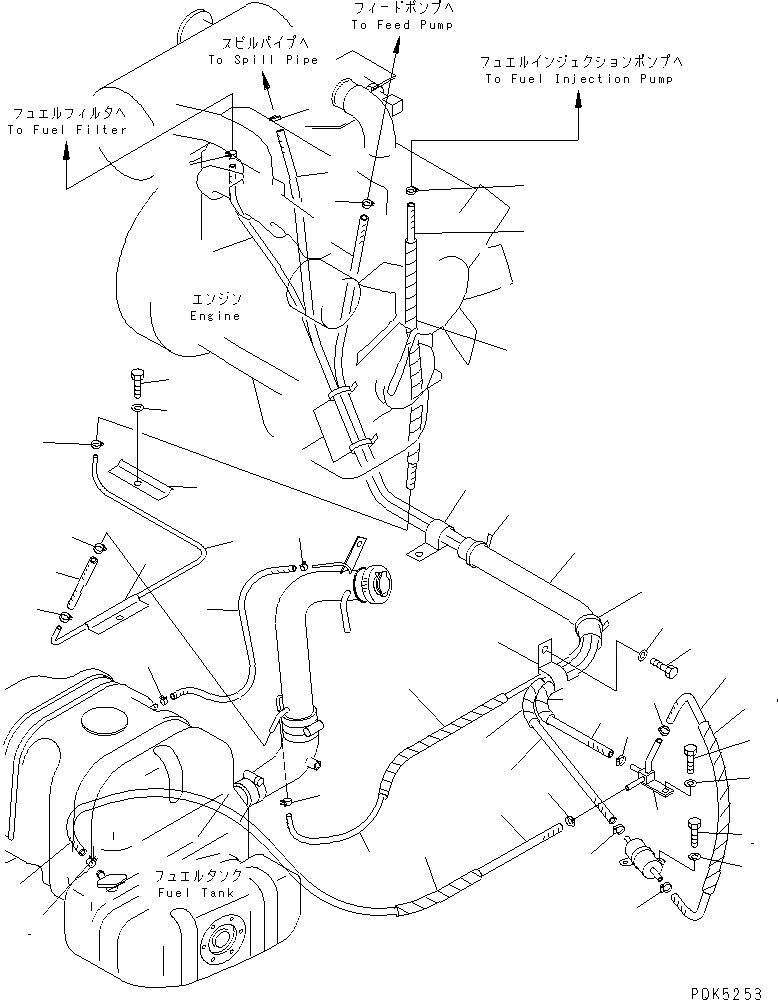 フィードポンプへ
To Feed Pump

スピルパイプへ
To Spill Pipe

フュエルインジェクションポンプへ
To Fuel Injection Pump

フュエルフィルタへ
To Fuel Filter

エンジン
Engine

フュエルタンク
Fuel Tank

PDK5253