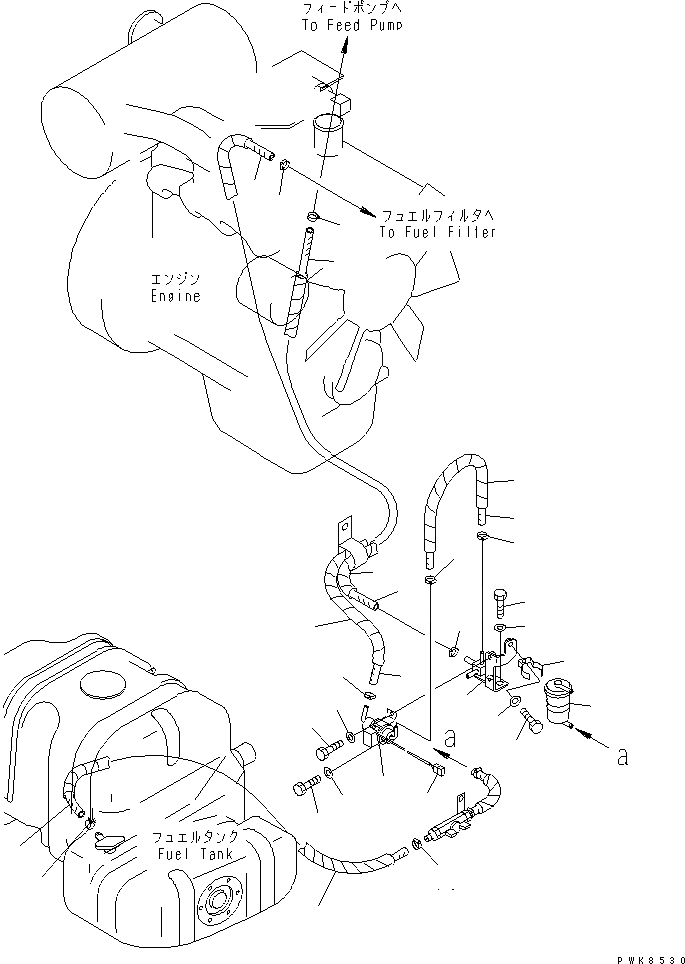 フィードポンプへ
To Feed Pump

フュエルフィルタへ
To Fuel Filler

エンジン
Engine

a

a

フュエルタンク
Fuel Tank

PWK8530