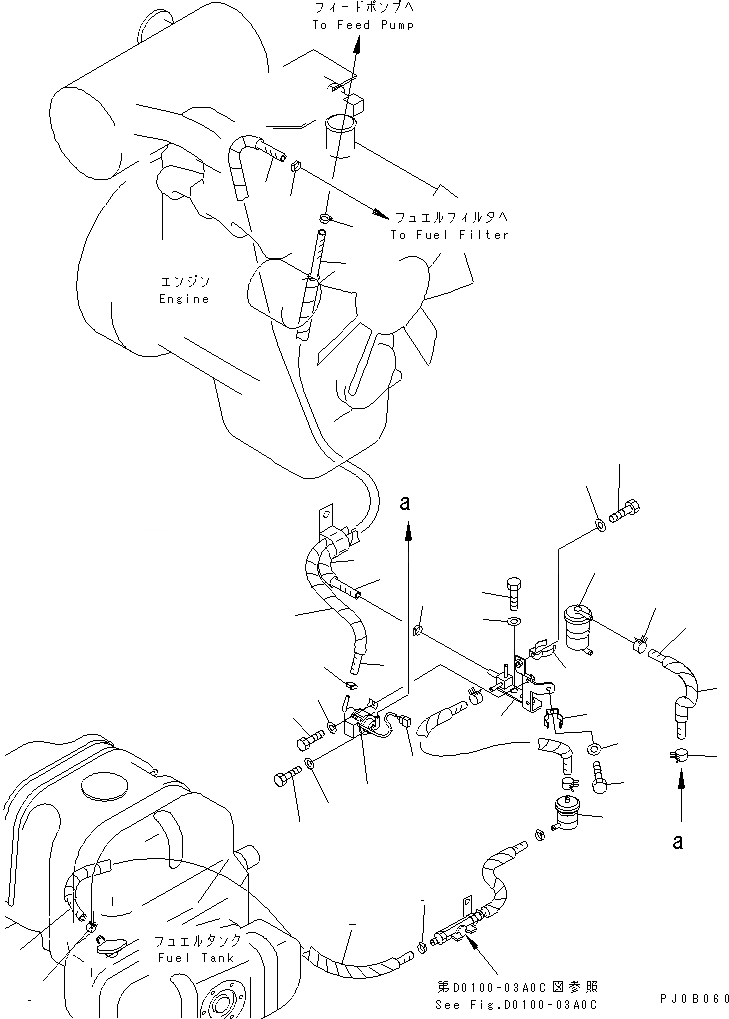 フィードポンプへ
To Feed Pump

フュエルフィルタへ
To Fuel Filter

エンジン
Engine

a

a

フュエルタンク
Fuel Tank

第D0100-03A0C図参照
See Fig.D0100-03A0C

PJ0B060