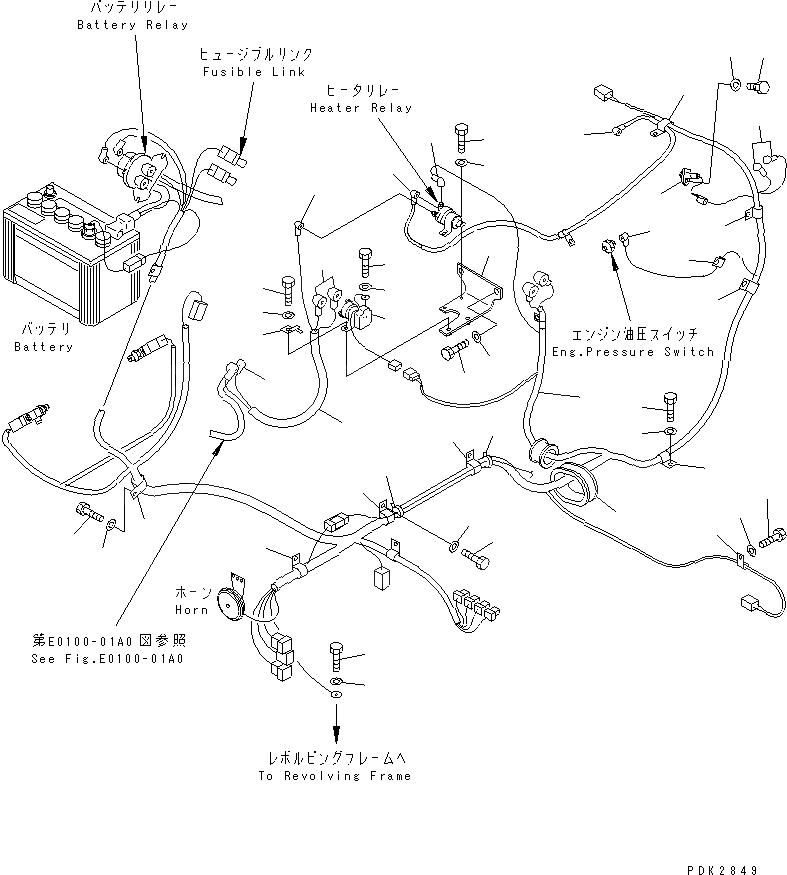 バッテリリレー
Battery Relay

ヒュージブルリンク
Fusible Link

ヒータリレー
Heater Relay

バッテリ
Battery

エンジン油圧スイッチ
Eng.Pressure Switch

ホーン
Horn

第E0100-01A0図参照
See Fig.E0100-01A0

レボルビングフレームへ
To Revolving Frame

PDK2849