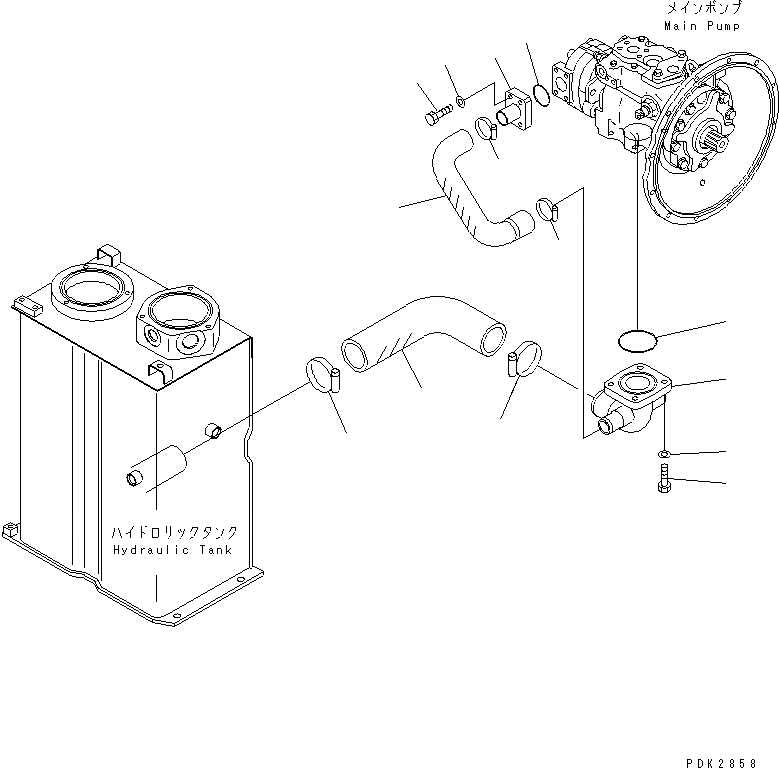 メインポンプ
Main Pump

ハイドロリックタンク
Hydraulic Tank

PDK2858