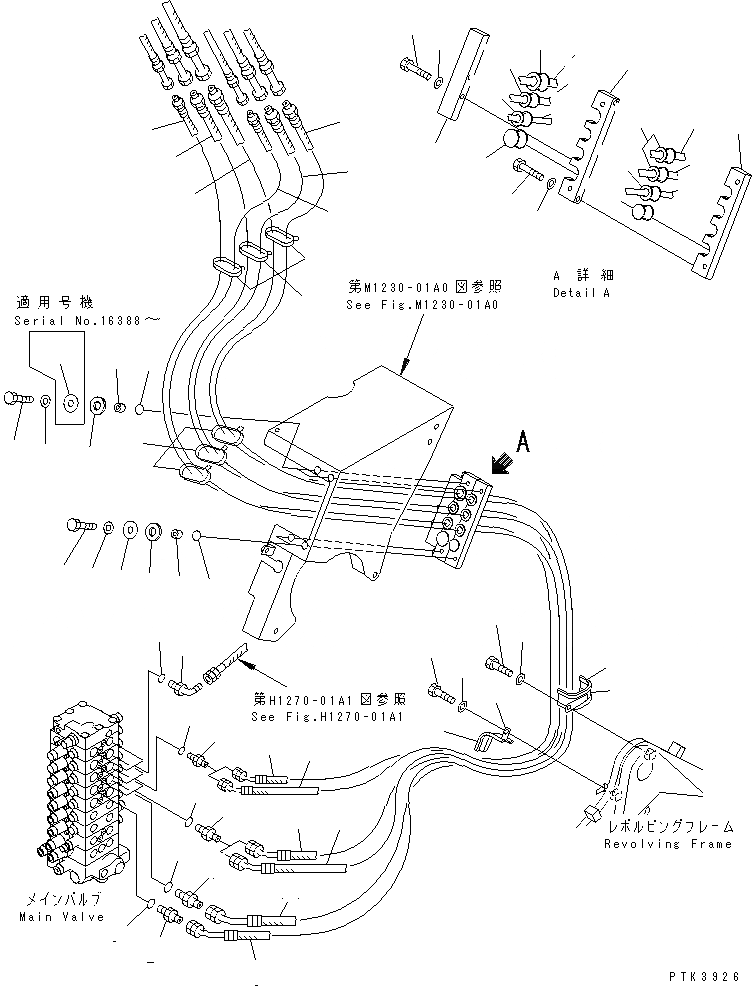 A 詳細
Detail A

第M1230-01A0図参照
See Fig.M1230-01A0

適用号機
Serial No.16388～

A

第H1270-01A1図参照
See Fig.H1270-01A1

レボルビングフレーム
Revolving Frame

メインバルブ
Main Valve

PTK3926