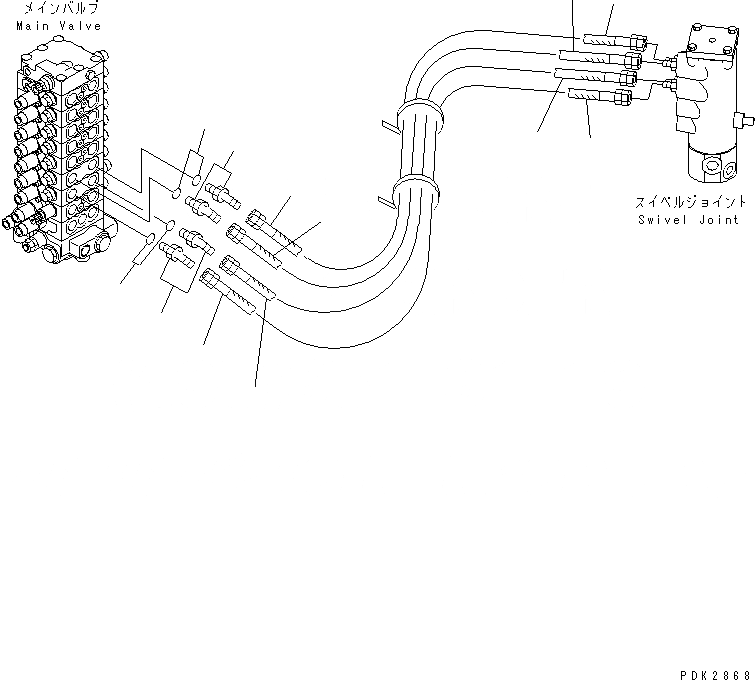 メインバルブ
Main Valve

スイベルジョイント
Swivel Joint

PDK2868