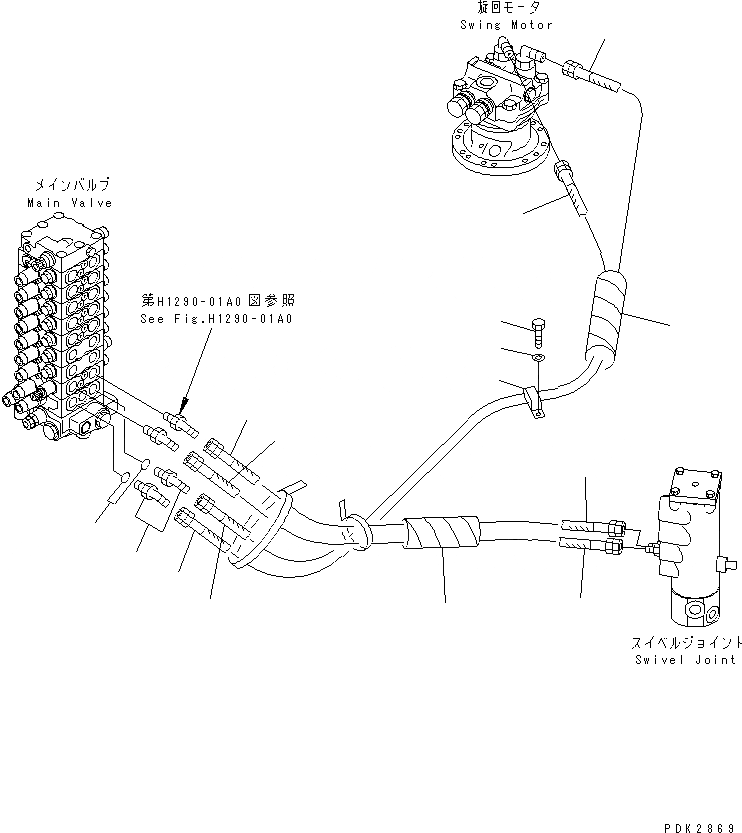 旋回モータ
Swing Motor

メインバルブ
Main Valve

第H1290-01A0図参照
See Fig.H1290-01A0

スイベルジョイント
Swivel Joint

PDK2869