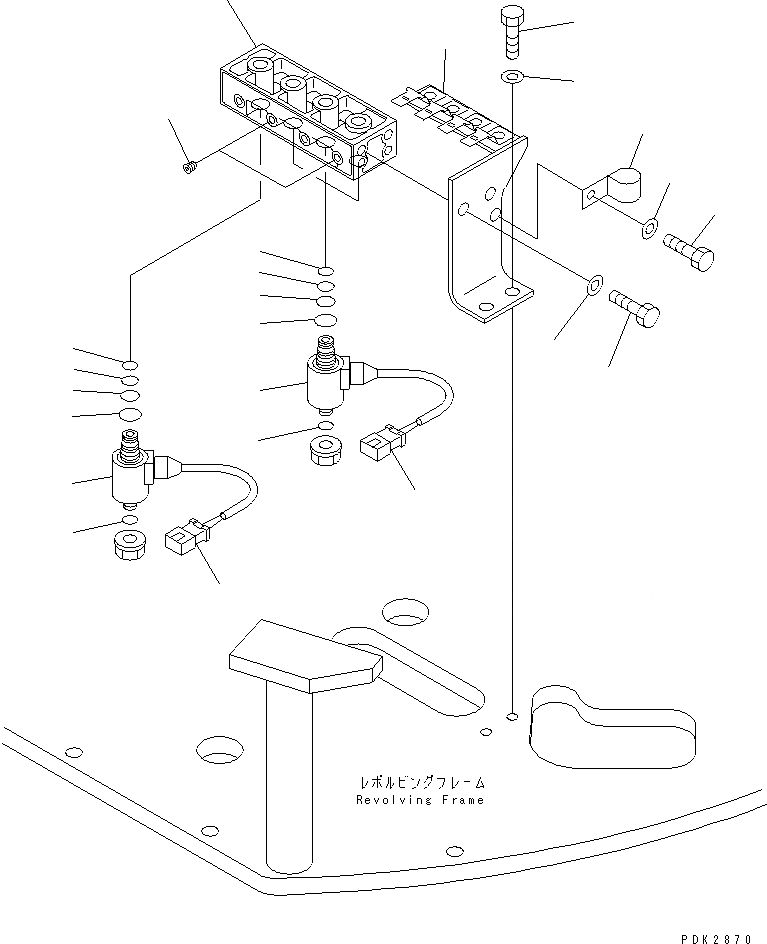 レボルビングフレーム
Revolving Frame

PDK2870