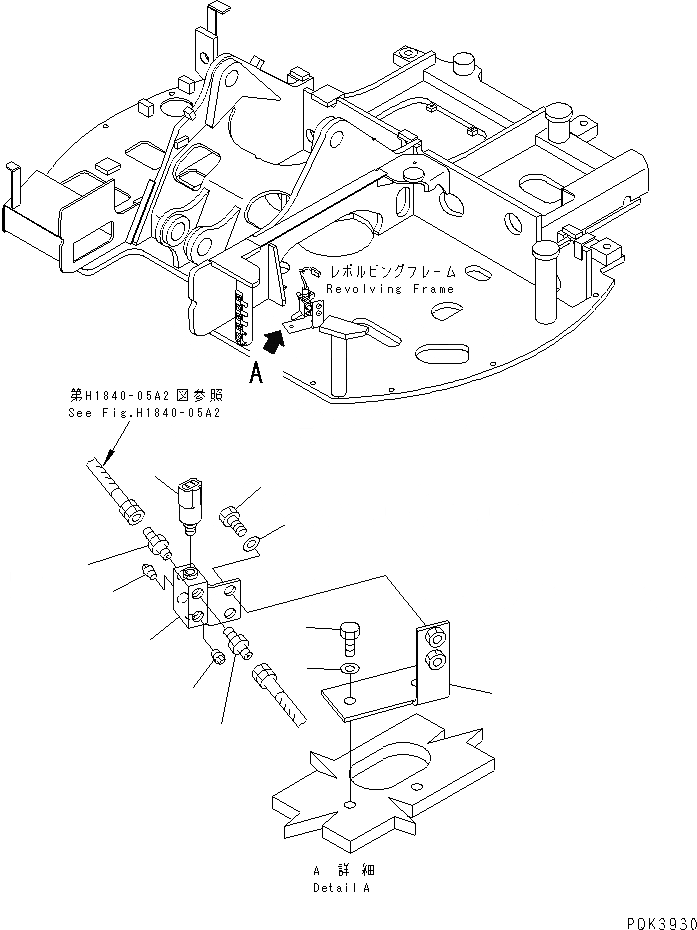 レボルビングフレーム
Revolving Frame

A

第H1840-05A2図参照
See Fig.H1840-05A2

A 詳細
Detail A

PDK3930