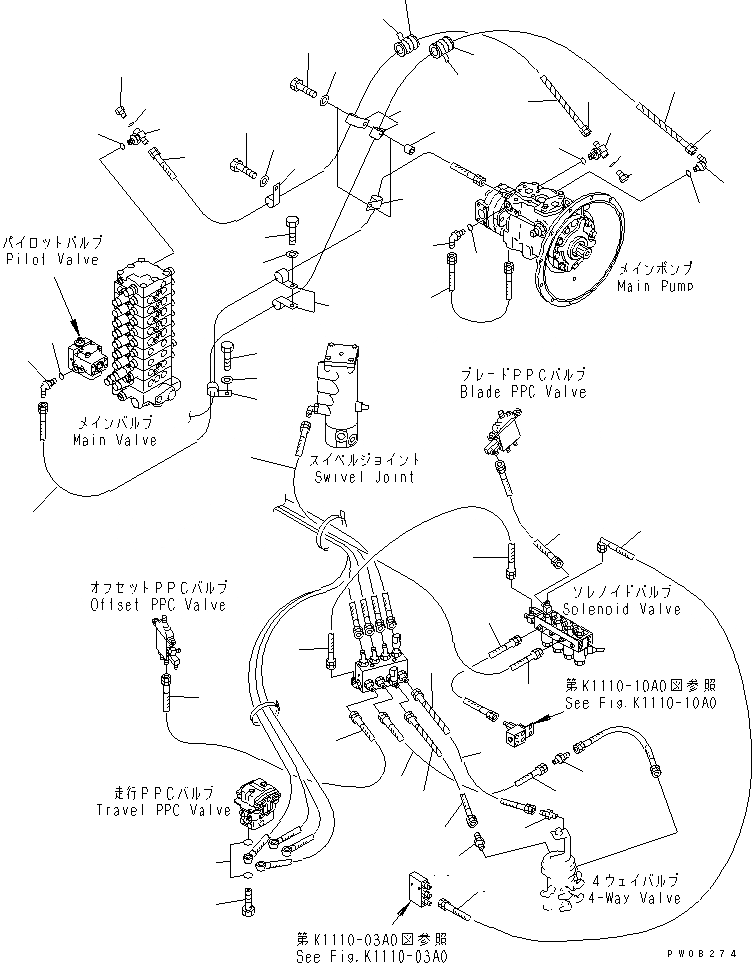 パイロットバルブ
Pilot Valve

メインポンプ
Main Pump

メインバルブ
Main Valve

ブレードPPCバルブ
Blade PPC Valve

スイベルジョイント
Swivel Joint

オフセットPPCバルブ
Offset PPC Valve

ソレノイドバルブ
Solenoid Valve

第K1110-10A0図参照
See Fig.K1110-10A0

走行PPCバルブ
Travel PPC Valve

4ウェイバルブ
4-Way Valve

第K1110-03A0図参照
See Fig.K1110-03A0

PW08274